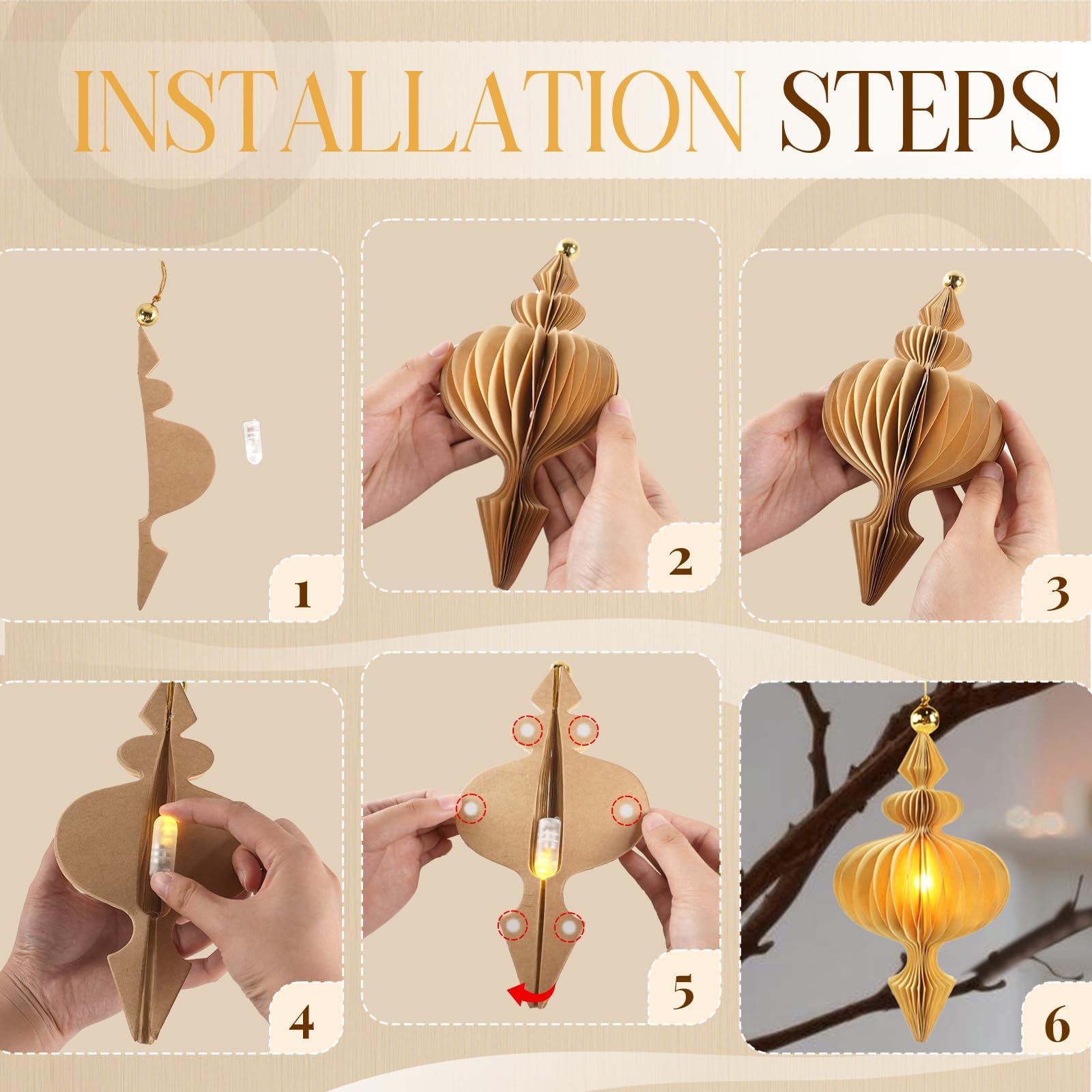 INSTALLATION STEPS

1

2

3

4

5

6