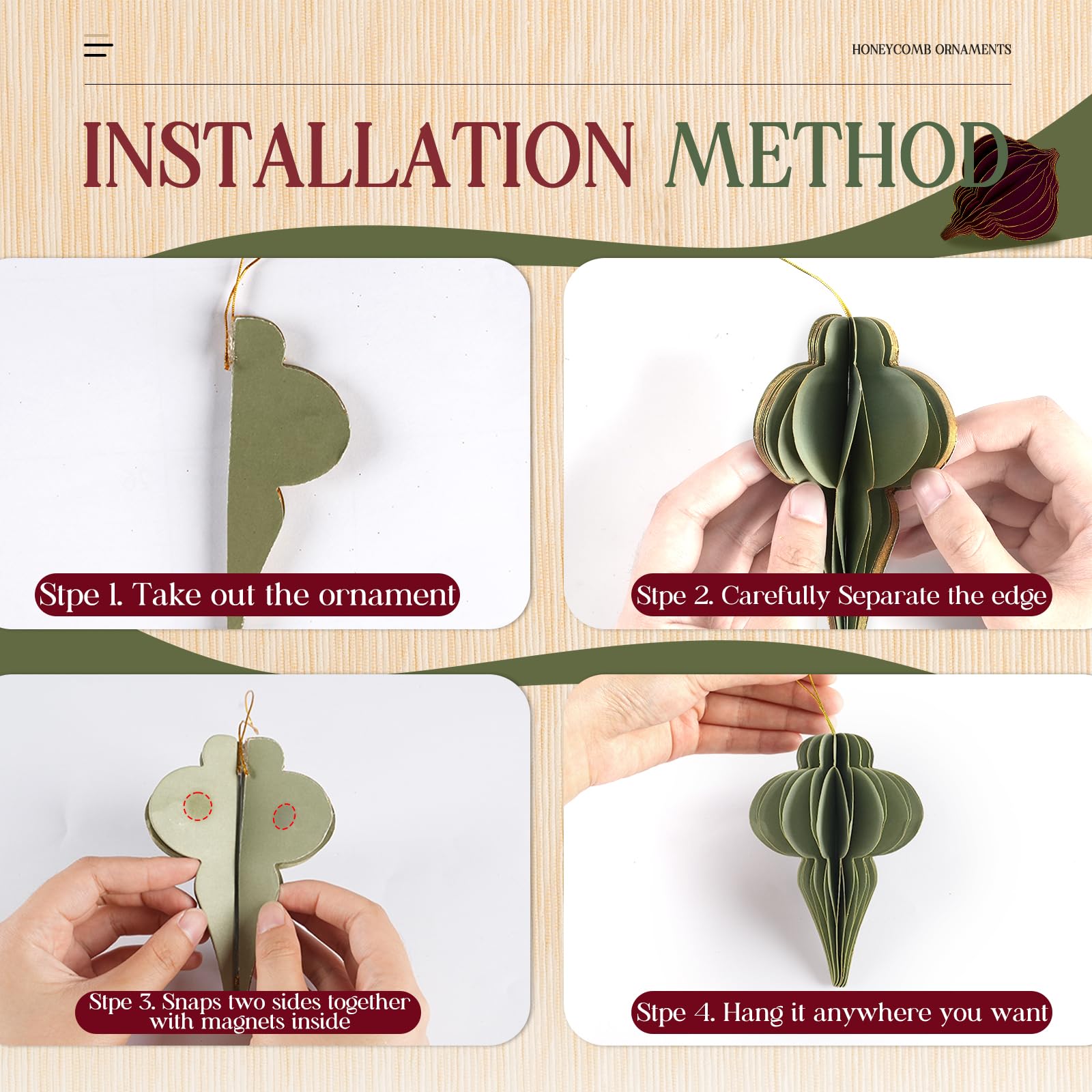 HONEYCOMB ORNAMENTS

INSTALLATION METHOD

Stpe 1. Take out the ornament

Stpe 2. Carefully Separate the edge

Stpe 3. Snaps two sides together with magnets inside

Stpe 4. Hang it anywhere you want