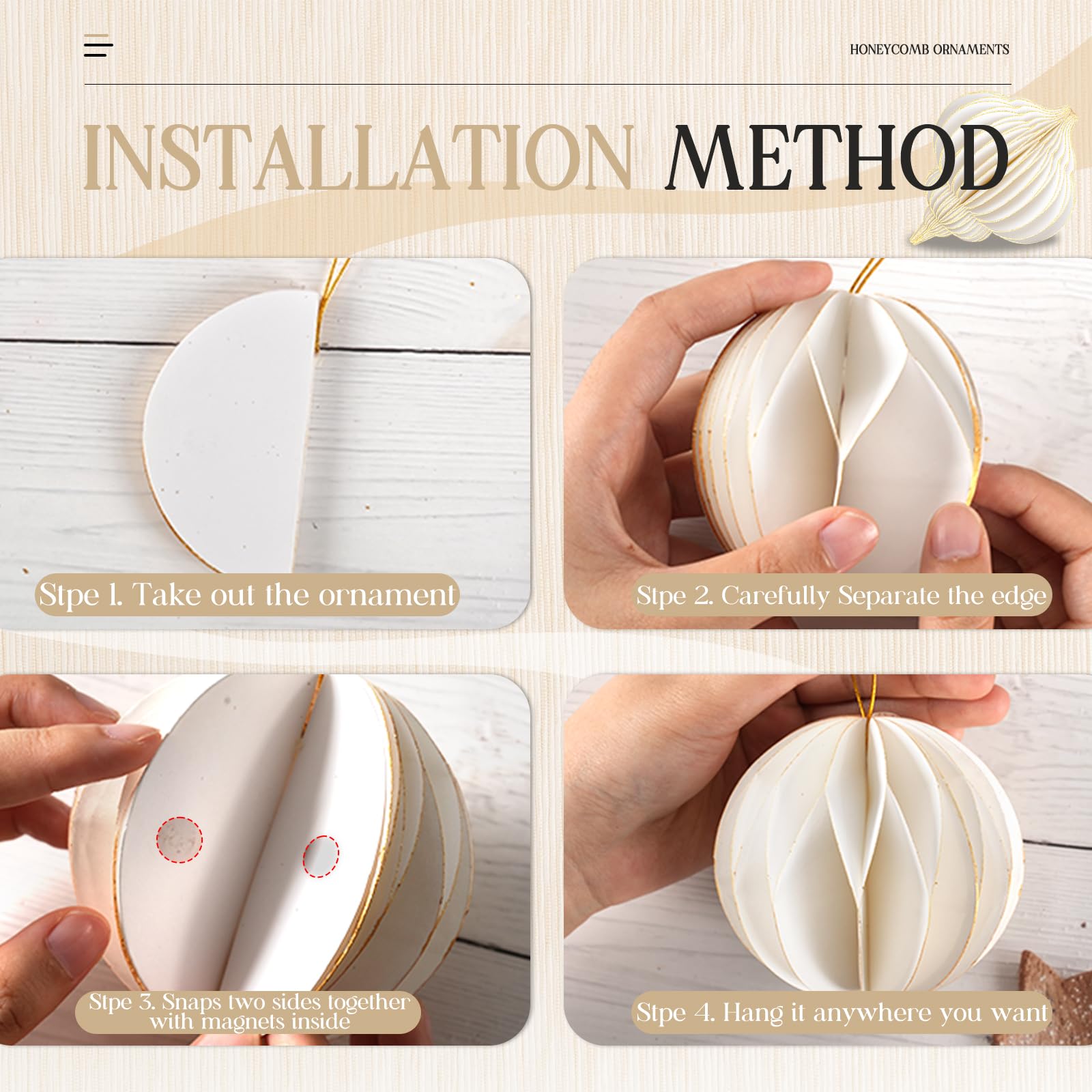 HONEYCOMB ORNAMENTS

INSTALLATION METHOD

Stpe 1. Take out the ornament

Stpe 2. Carefully Separate the edge

Stpe 3. Snaps two sides together with magnets inside

Stpe 4. Hang it anywhere you want